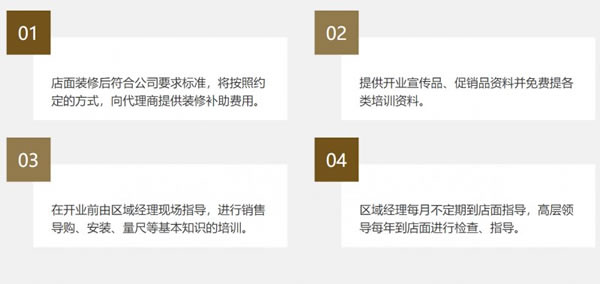 01

店面装修后符合公司要求标准，将按照约定的方式，向代理商提供装修补助费用。

02

提供开业宣传品、促销品资料并免费提各类培训资料。

03

在开业前由区域经理现场指导，进行销售导购、安装、量尺等基本知识的培训。

04

区域经理每月不定期到店面指导，高层领导每年到店面进行检查、指导。