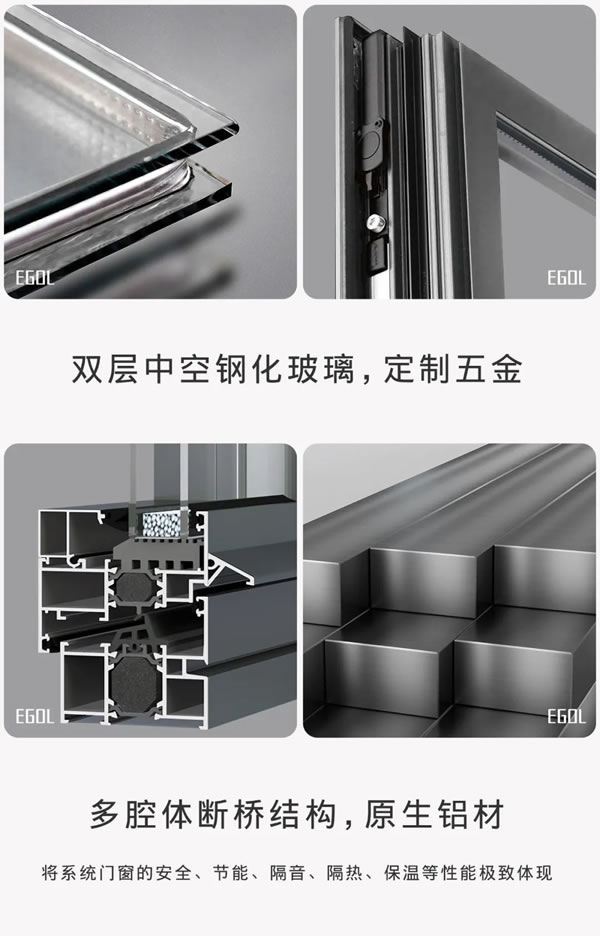 EGOL

EGOL

双层中空钢化玻璃，定制五金

EGOL

EGOL

多腔体断桥结构，原生铝材

将系统门窗的安全、节能、隔音、隔热、保温等性能极致体现